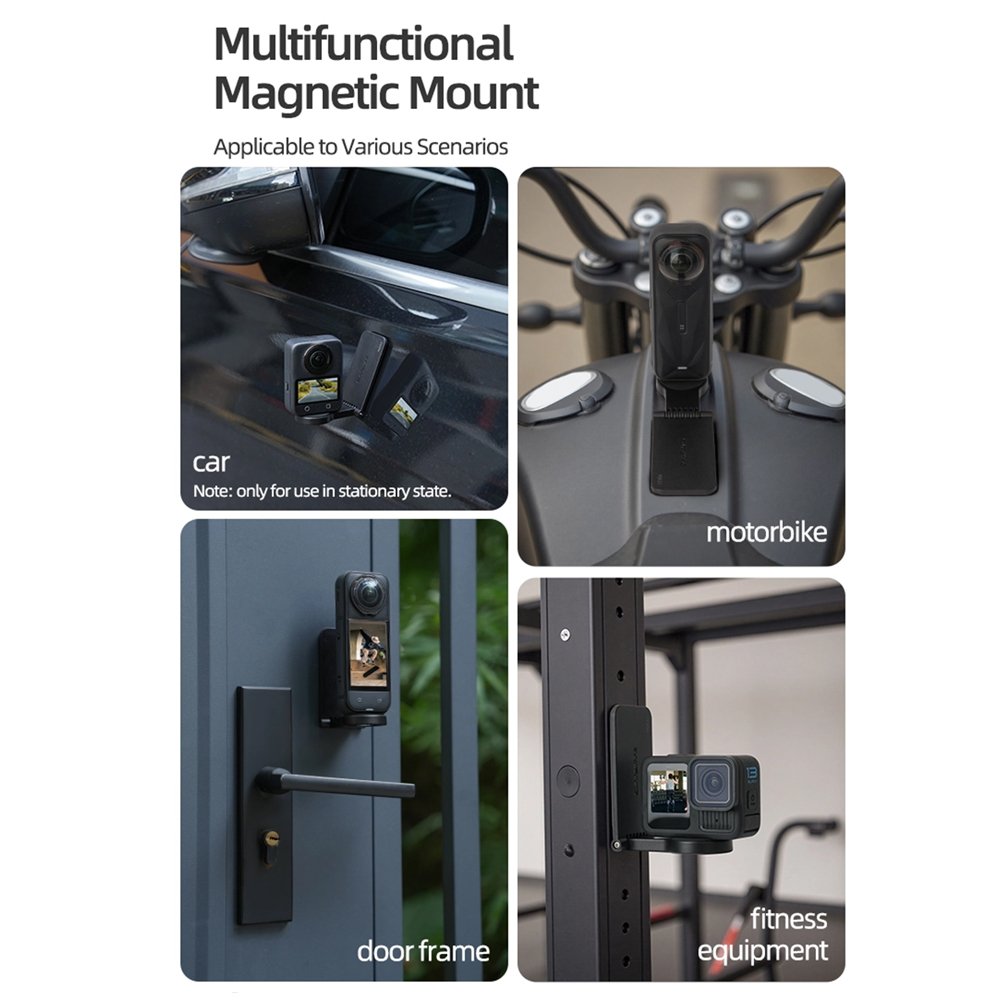 Multifunctional Magnetic Mount

Applicable to Various Scenarios

car
Note: only for use in stationary state.

motorbike

door frame

fitness equipment