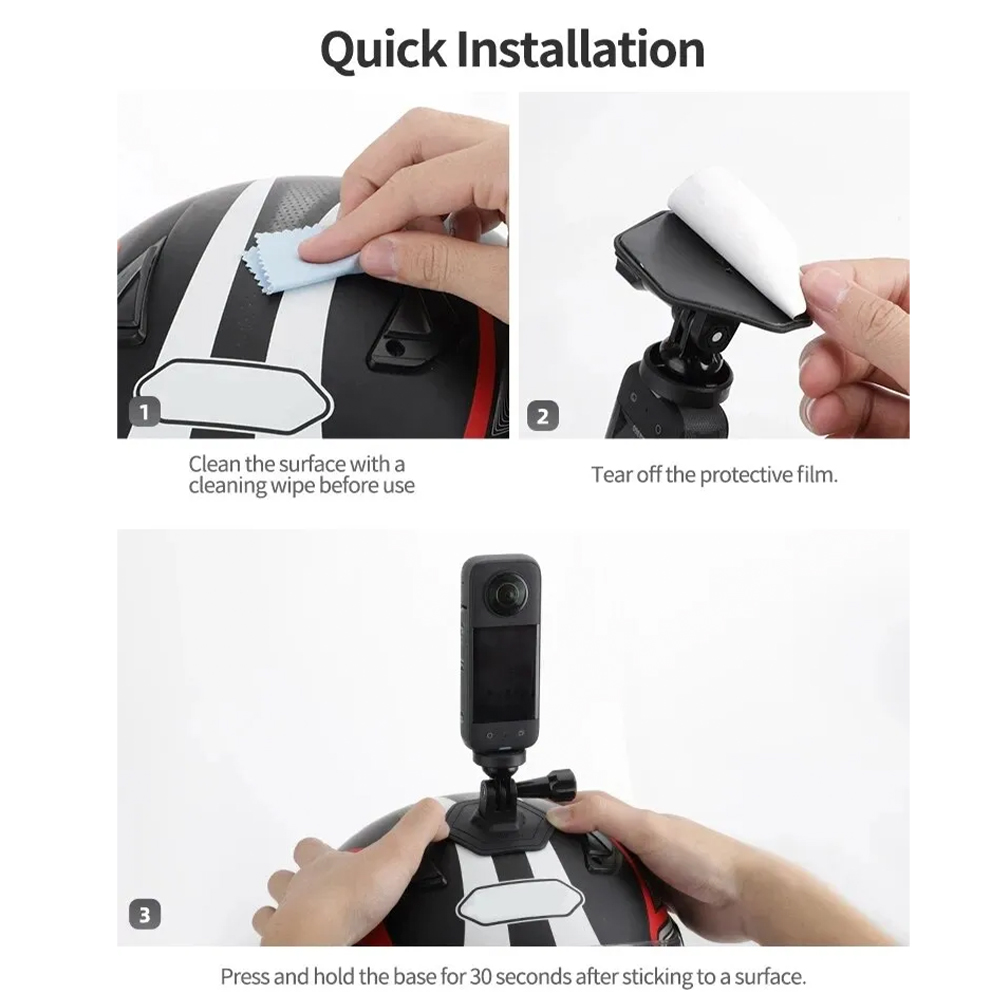 Quick Installation

1

Clean the surface with a cleaning wipe before use

2

Tear off the protective film.

3

Press and hold the base for 30 seconds after sticking to a surface.