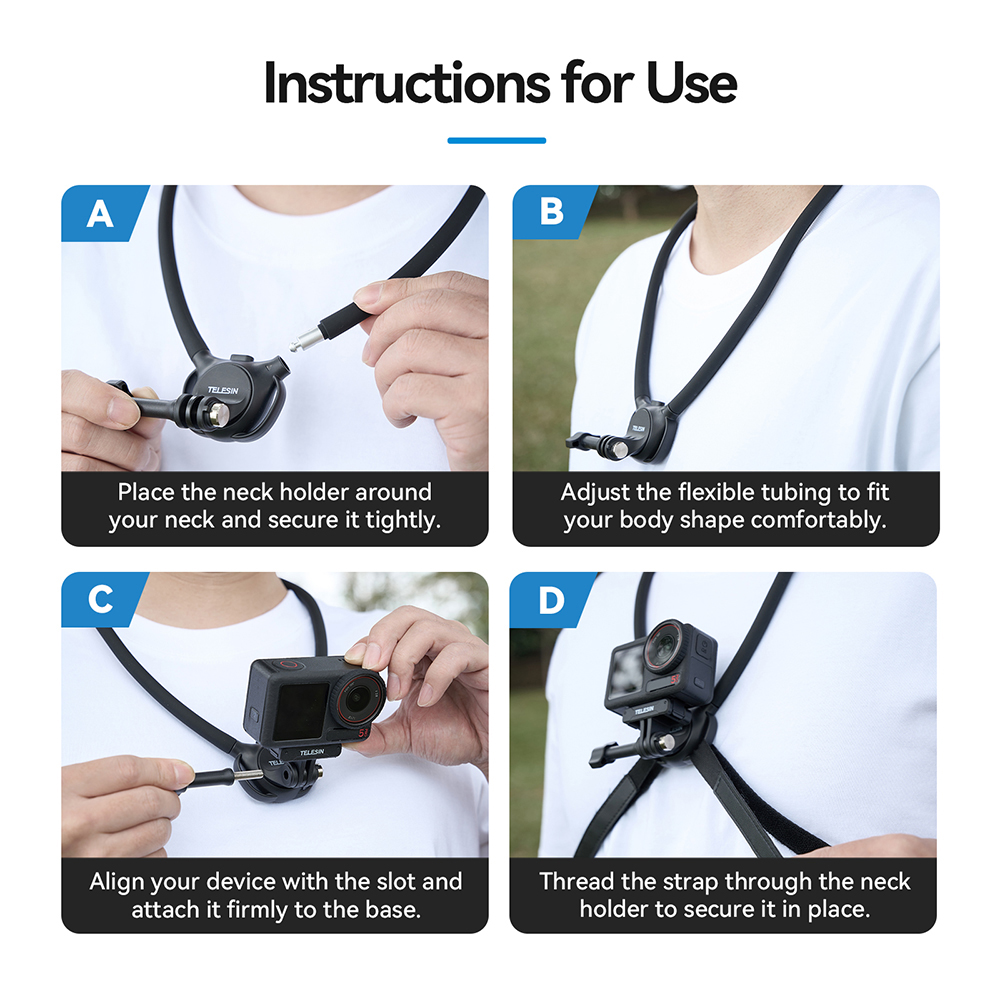 Instructions for Use

A

TELESIN

Place the neck holder around your neck and secure it tightly.

B

TELESIN

Adjust the flexible tubing to fit your body shape comfortably.

C

TELESIN

Align your device with the slot and attach it firmly to the base.

D

TELESIN

Thread the strap through the neck holder to secure it in place.